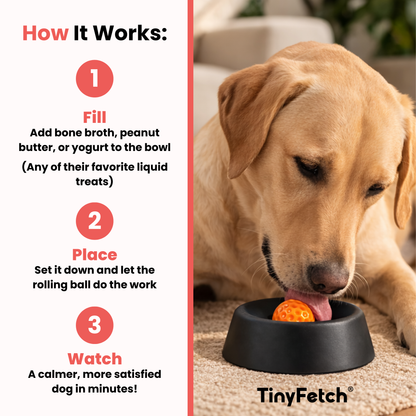 How It Works:

1

Fill
Add bone broth, peanut butter, or yogurt to the bowl

(Any of their favorite liquid treats)

2

Place
Set it down and let the rolling ball do the work

3

Watch
A calmer, more satisfied dog in minutes!

TinyFetch®