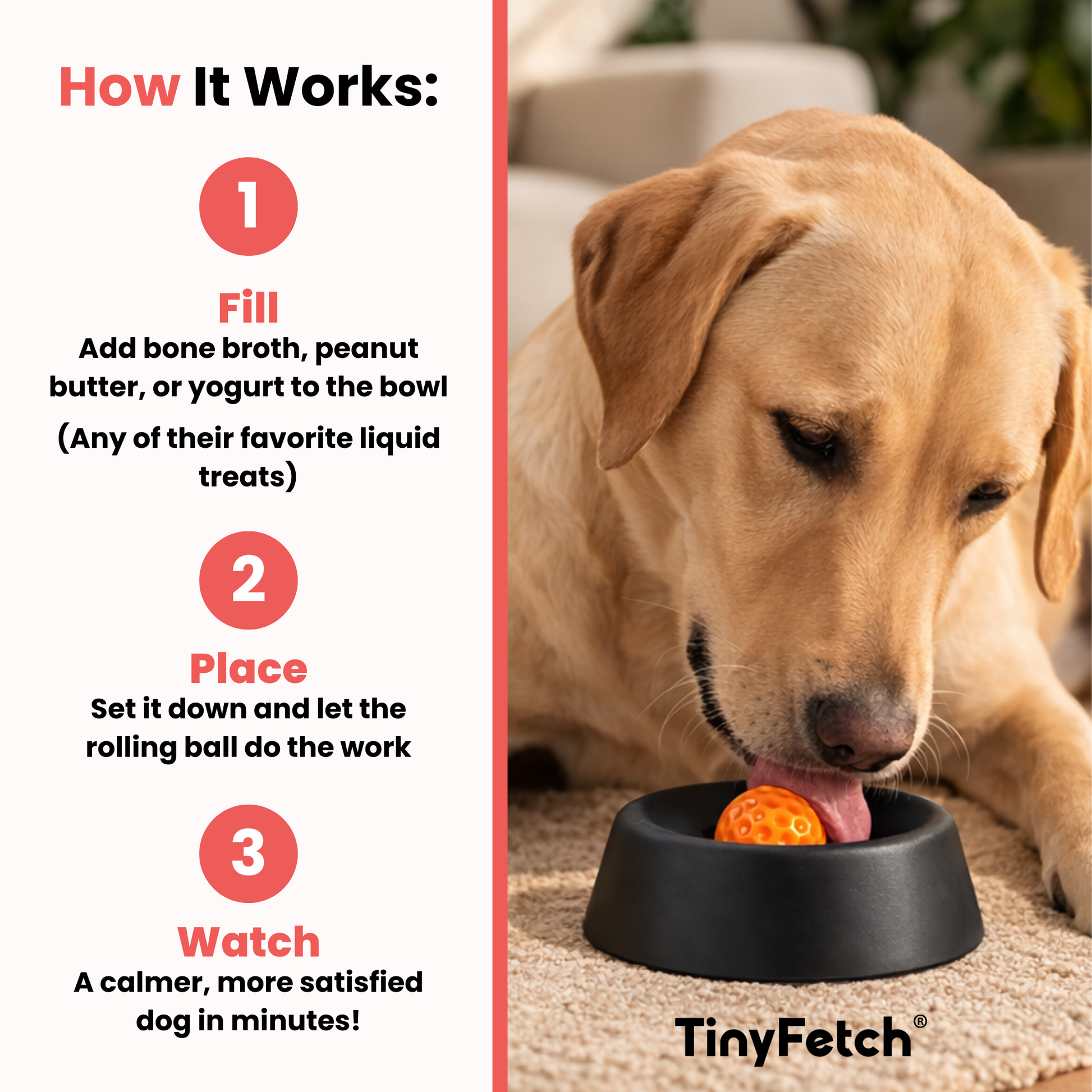 How It Works:

1

Fill
Add bone broth, peanut butter, or yogurt to the bowl

(Any of their favorite liquid treats)

2

Place
Set it down and let the rolling ball do the work

3

Watch
A calmer, more satisfied dog in minutes!

TinyFetch®